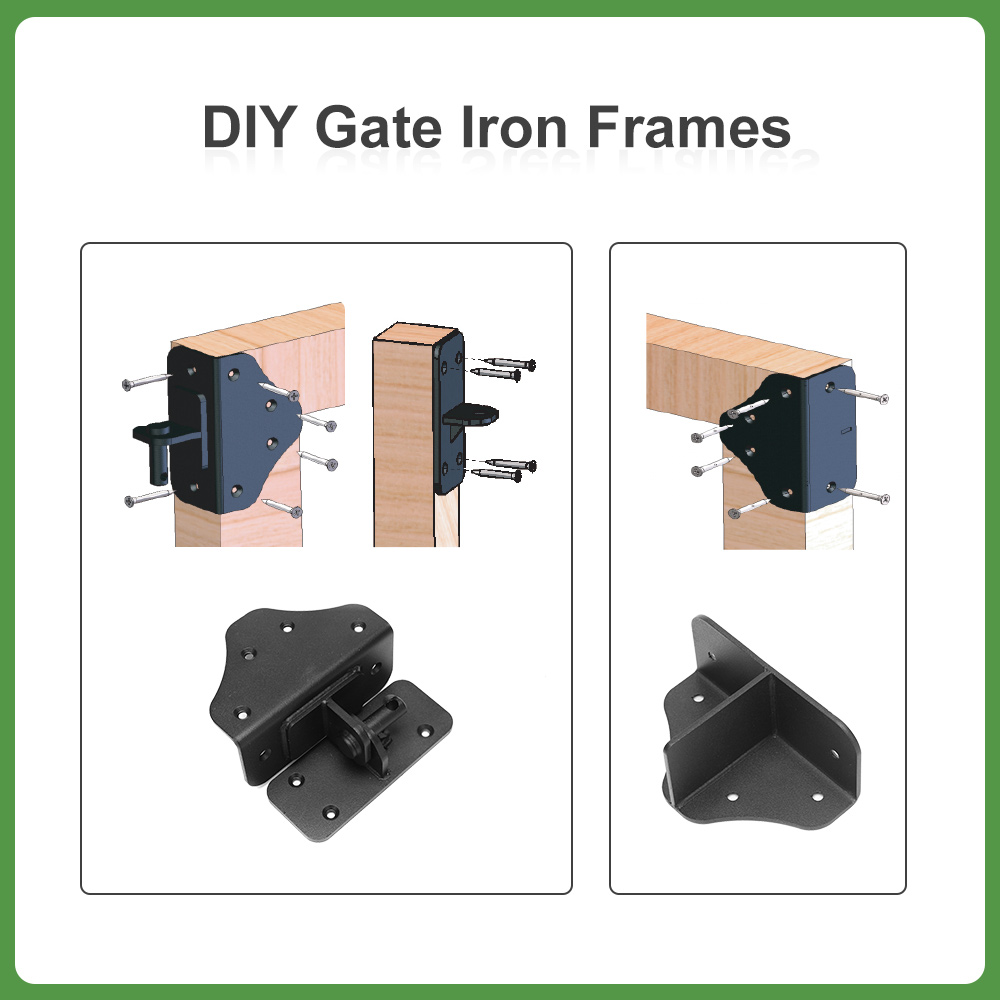 DIY Gate Iron Frames