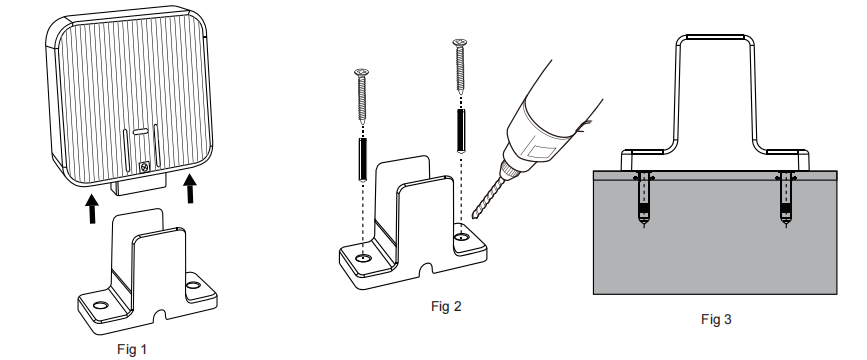 Fig 1

Fig 2

Fig 3